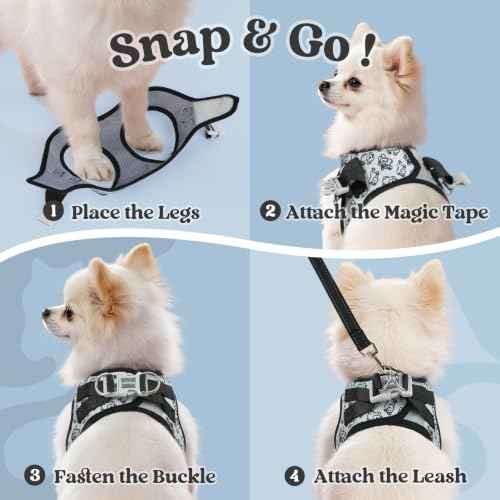 Snap & Go !

1 Place the Legs

2 Attach the Magic Tape

3 Fasten the Buckle

4 Attach the Leash