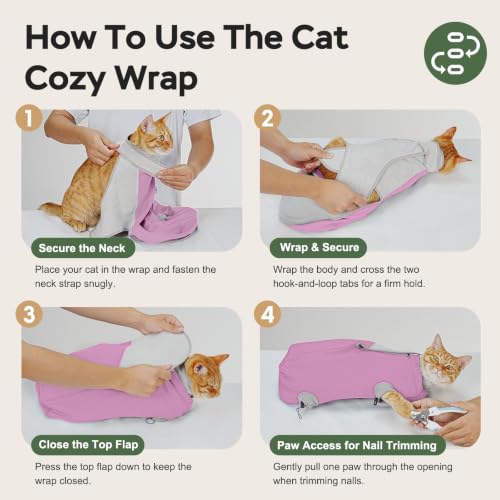 How To Use The Cat Cozy Wrap

1

Secure the Neck

Place your cat in the wrap and fasten the neck strap snugly.

2

Wrap & Secure

Wrap the body and cross the two hook-and-loop tabs for a firm hold.

3

Close the Top Flap

Press the top flap down to keep the wrap closed.

4

Paw Access for Nail Trimming

Gently pull one paw through the opening when trimming nails.