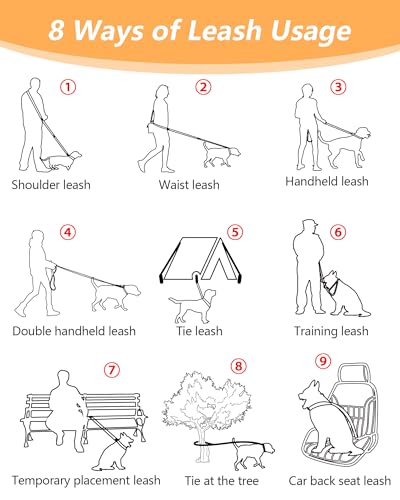 8 Ways of Leash Usage

①
Shoulder leash

②
Waist leash

③
Handheld leash

④
Double handheld leash

⑤
Tie leash

⑥
Training leash

⑦
Temporary placement leash

⑧
Tie at the tree

⑨
Car back seat leash