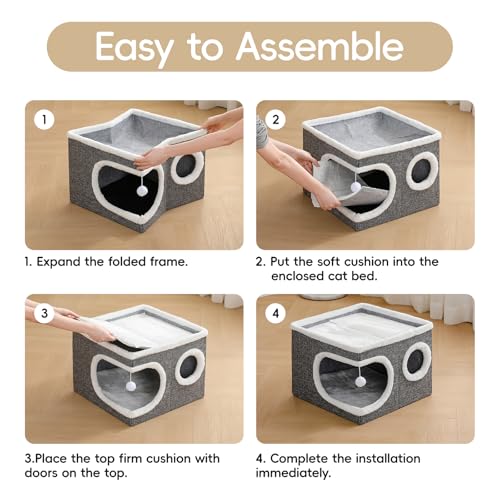 Easy to Assemble

1

1. Expand the folded frame.

2

2. Put the soft cushion into the enclosed cat bed.

3

3.Place the top firm cushion with doors on the top.

4

4. Complete the installation immediately.