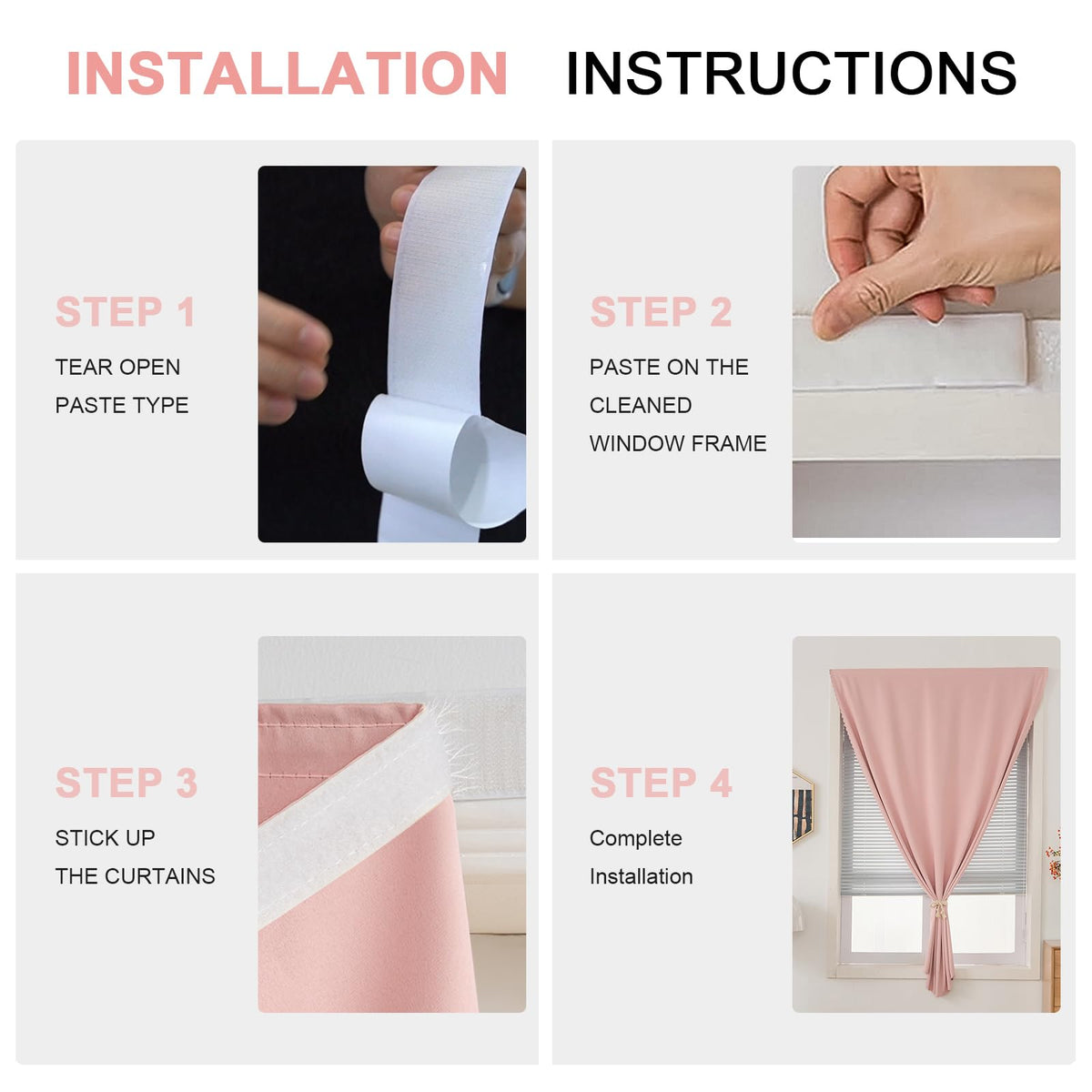 INSTALLATION INSTRUCTIONS

STEP 1
TEAR OPEN
PASTE TYPE

STEP 2
PASTE ON THE
CLEANED
WINDOW FRAME

STEP 3
STICK UP
THE CURTAINS

STEP 4
Complete
Installation