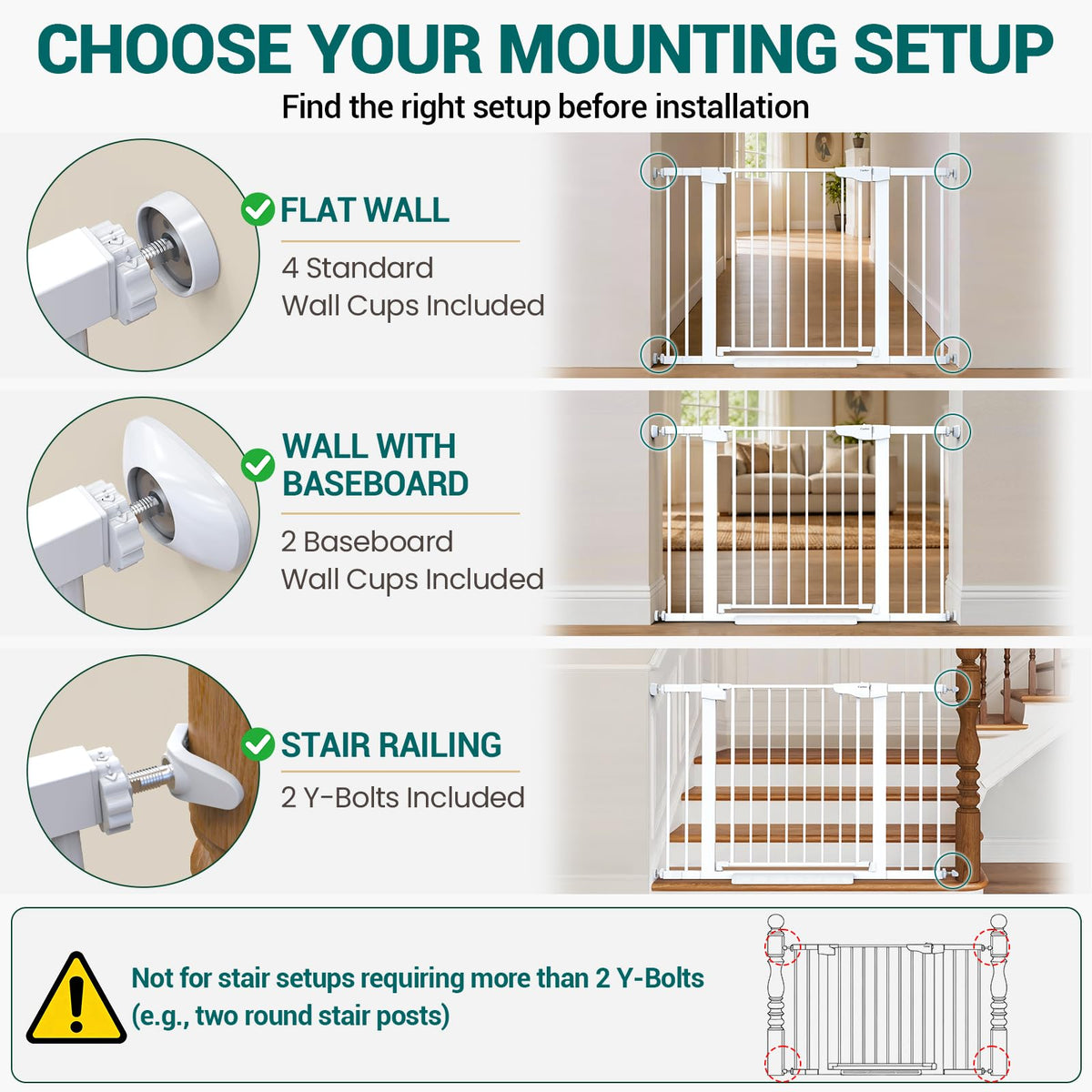 CHOOSE YOUR MOUNTING SETUP

Find the right setup before installation

FLAT WALL

4 Standard
Wall Cups Included

WALL WITH
BASEBOARD

2 Baseboard
Wall Cups Included

STAIR RAILING

2 Y-Bolts Included

Not for stair setups requiring more than 2 Y-Bolts
(e.g., two round stair posts)