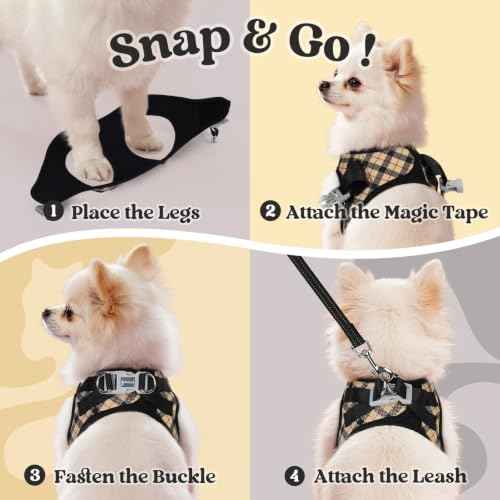 Snap & Go !

1 Place the Legs

2 Attach the Magic Tape

3 Fasten the Buckle

4 Attach the Leash