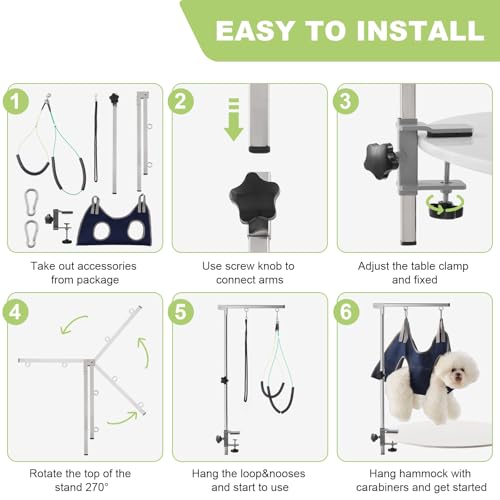 EASY TO INSTALL

1

Take out accessories from package

2

Use screw knob to connect arms

3

Adjust the table clamp and fixed

4

Rotate the top of the stand 270°

5

Hang the loop&nooses and start to use

6

Hang hammock with carabiners and get started