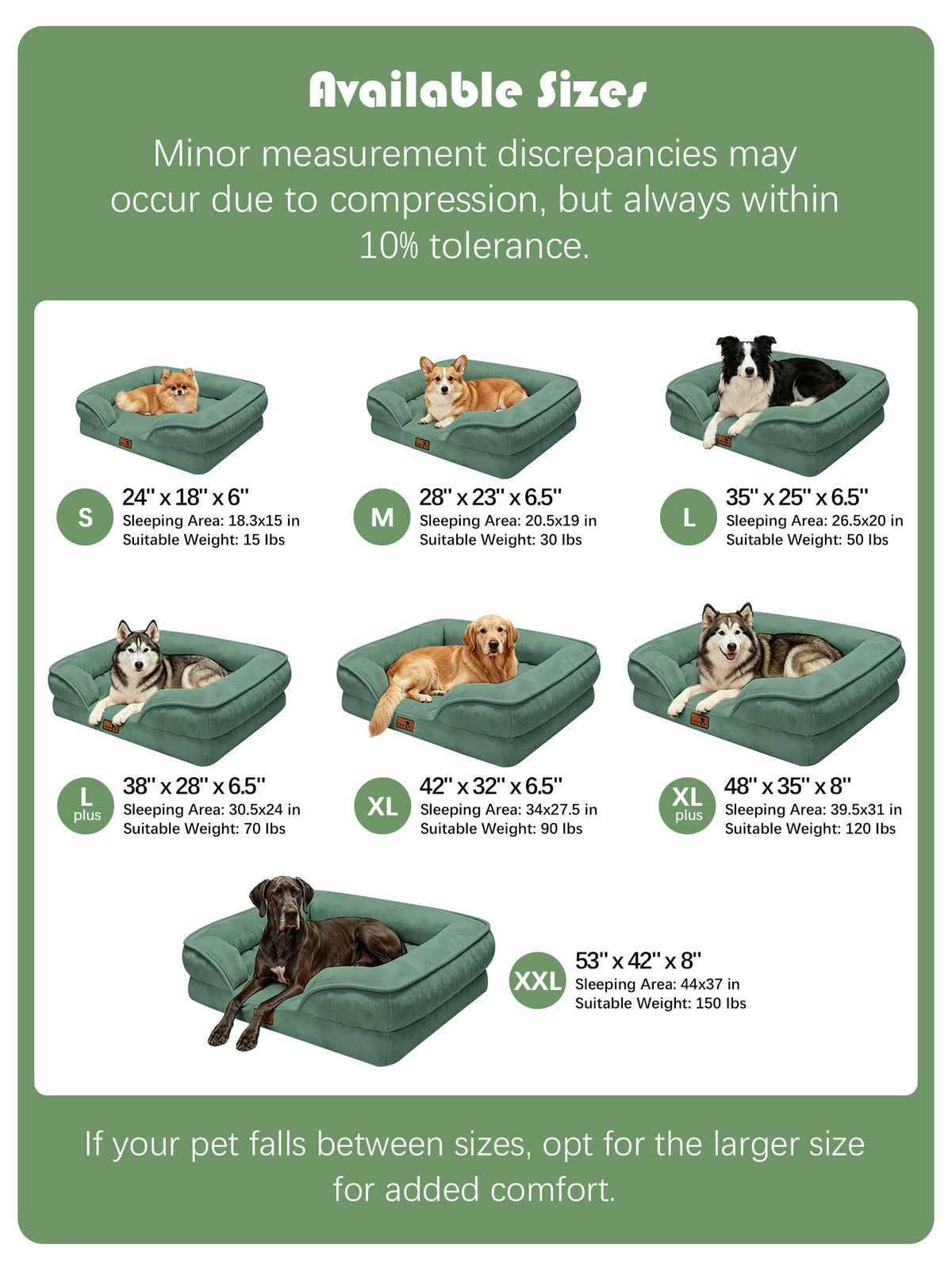 Available Sizes

Minor measurement discrepancies may occur due to compression, but always within 10% tolerance.

S
24" x 18" x 6"
Sleeping Area: 18.3x15 in
Suitable Weight: 15 lbs

M
28" x 23" x 6.5"
Sleeping Area: 20.5x19 in
Suitable Weight: 30 lbs

L
35" x 25" x 6.5"
Sleeping Area: 26.5x20 in
Suitable Weight: 50 lbs

L plus
38" x 28" x 6.5"
Sleeping Area: 30.5x24 in
Suitable Weight: 70 lbs

XL
42" x 32" x 6.5"
Sleeping Area: 34x27.5 in
Suitable Weight: 90 lbs

XL plus
48" x 35" x 8"
Sleeping Area: 39.5x31 in
Suitable Weight: 120 lbs

XXL
53" x 42" x 8"
Sleeping Area: 44x37 in
Suitable Weight: 150 lbs

If your pet falls between sizes, opt for the larger size for added comfort.