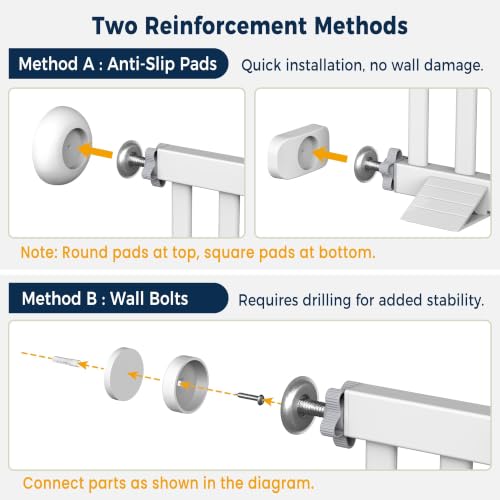 Two Reinforcement Methods

Method A : Anti-Slip Pads

Quick installation, no wall damage.

Note: Round pads at top, square pads at bottom.

Method B : Wall Bolts

Requires drilling for added stability.

Connect parts as shown in the diagram.