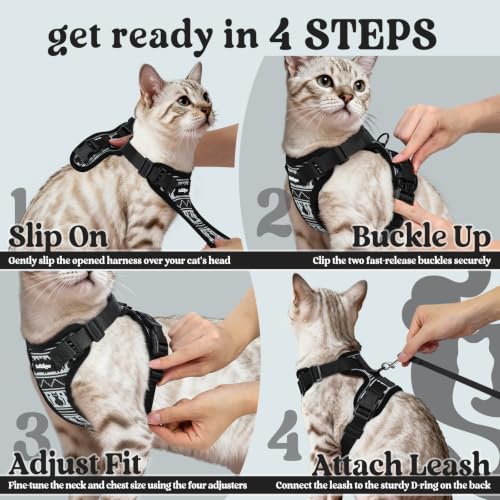 get ready in 4 STEPS

1
Slip On
Gently slip the opened harness over your cat's head

2
Buckle Up
Clip the two fast-release buckles securely

3
Adjust Fit
Fine-tune the neck and chest size using the four adjusters

4
Attach Leash
Connect the leash to the sturdy D-ring on the back