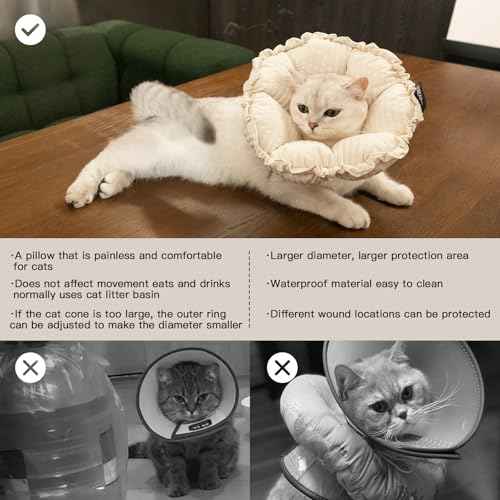 ·A pillow that is painless and comfortable for cats

·Does not affect movement eats and drinks normally uses cat litter basin

·If the cat cone is too large, the outer ring can be adjusted to make the diameter smaller

·Larger diameter, larger protection area

·Waterproof material easy to clean

·Different wound locations can be protected