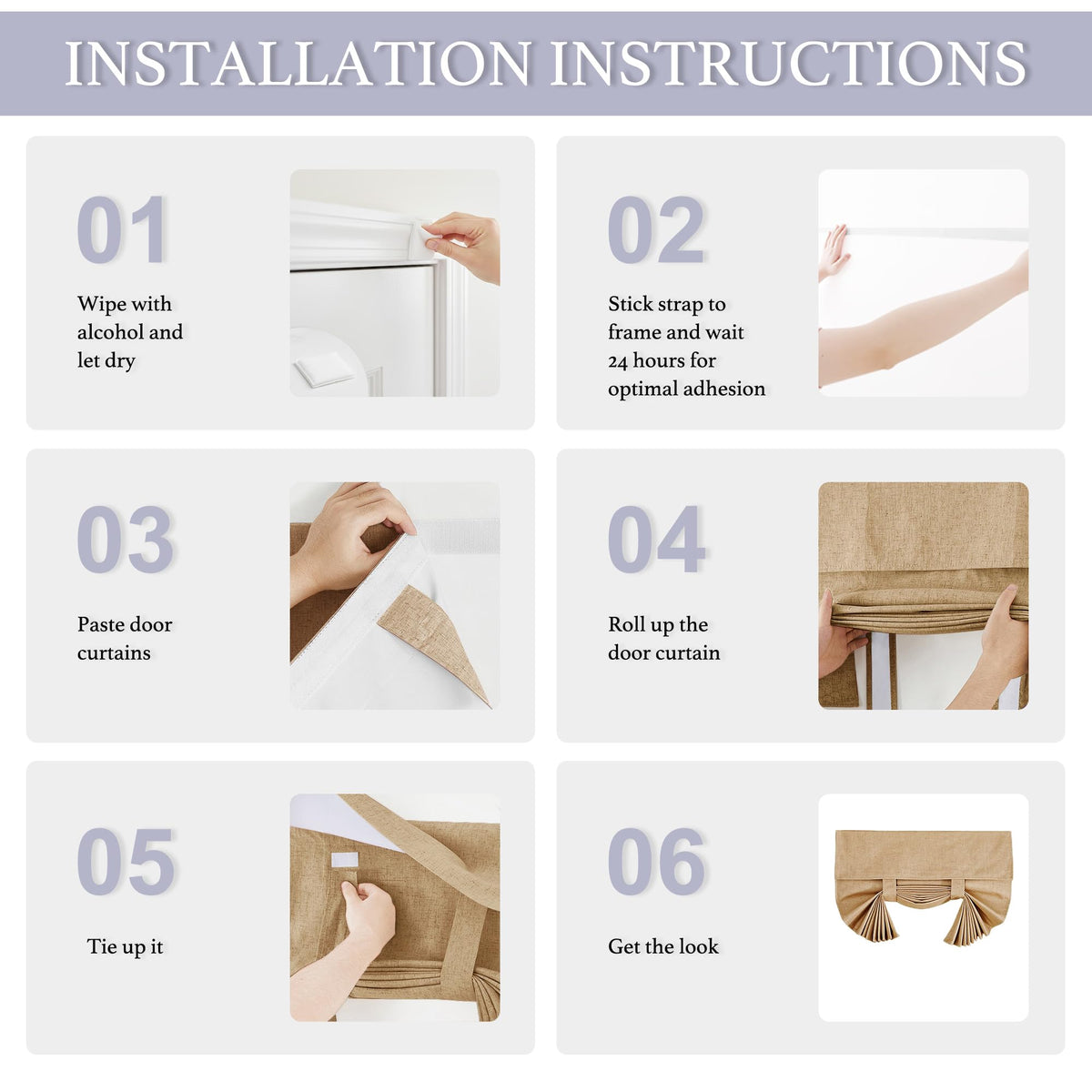 INSTALLATION INSTRUCTIONS

01

Wipe with alcohol and let dry

02

Stick strap to frame and wait 24 hours for optimal adhesion

03

Paste door curtains

04

Roll up the door curtain

05

Tie up it

06

Get the look