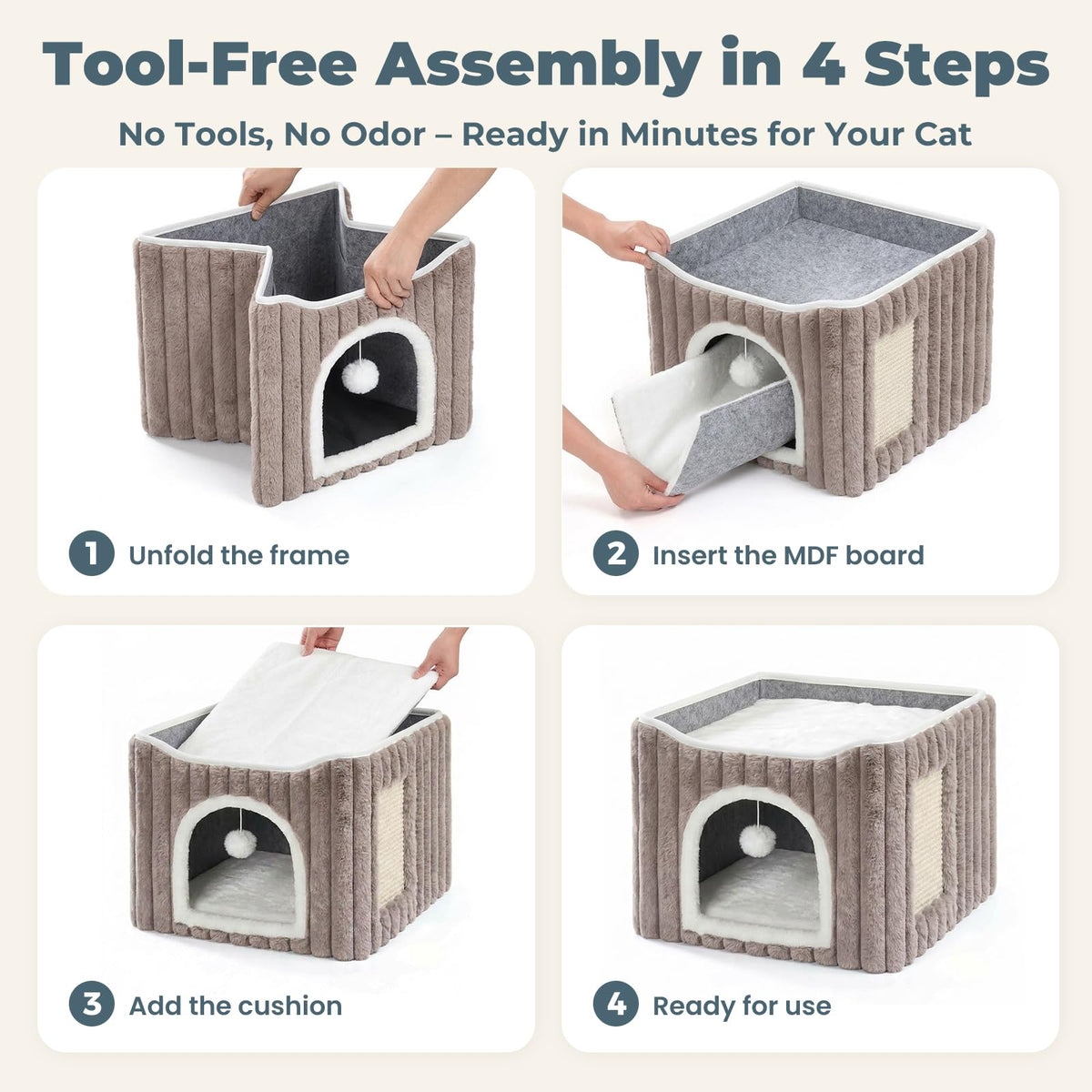 Tool-Free Assembly in 4 Steps

No Tools, No Odor – Ready in Minutes for Your Cat

1 Unfold the frame

2 Insert the MDF board

3 Add the cushion

4 Ready for use