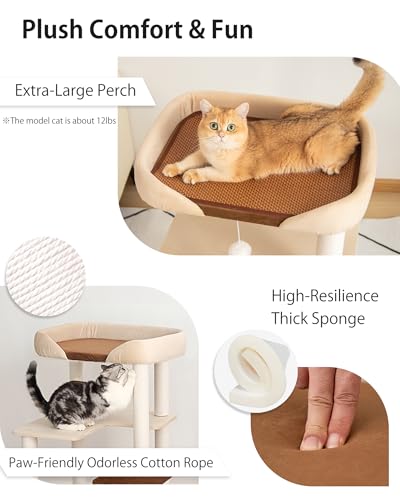 Plush Comfort & Fun

Extra-Large Perch

※The model cat is about 12lbs

High-Resilience Thick Sponge

Paw-Friendly Odorless Cotton Rope