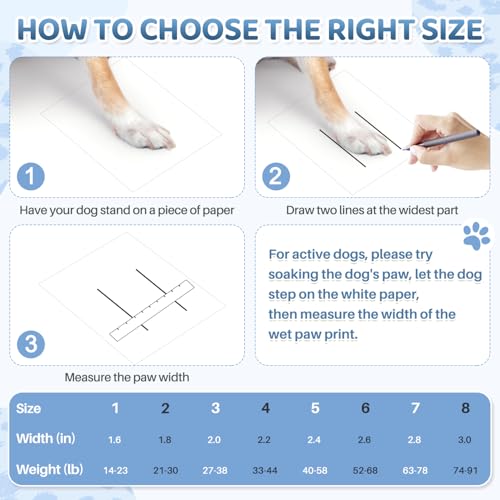 HOW TO CHOOSE THE RIGHT SIZE

1

Have your dog stand on a piece of paper

2

Draw two lines at the widest part

3

Measure the paw width

For active dogs, please try soaking the dog's paw, let the dog step on the white paper, then measure the width of the wet paw print.

| Size | 1 | 2 | 3 | 4 | 5 | 6 | 7 | 8 |
|---|---|---|---|---|---|---|---|---|
| Width (in) | 1.6 | 1.8 | 2.0 | 2.2 | 2.4 | 2.6 | 2.8 | 3.0 |
| Weight (lb) | 14-23 | 21-30 | 27-38 | 33-44 | 40-58 | 52-68 | 63-78 | 74-91 |