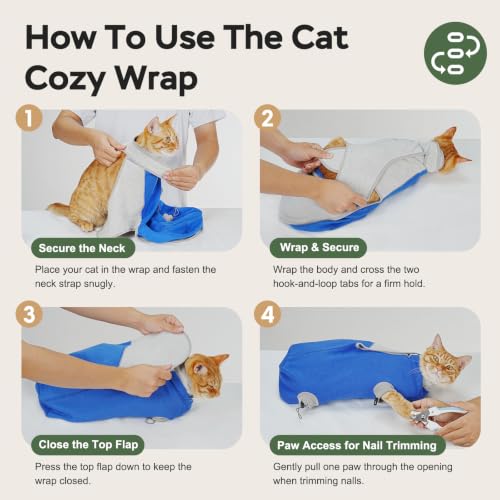 How To Use The Cat Cozy Wrap

1

Secure the Neck

Place your cat in the wrap and fasten the neck strap snugly.

2

Wrap & Secure

Wrap the body and cross the two hook-and-loop tabs for a firm hold.

3

Close the Top Flap

Press the top flap down to keep the wrap closed.

4

Paw Access for Nail Trimming

Gently pull one paw through the opening when trimming nails.