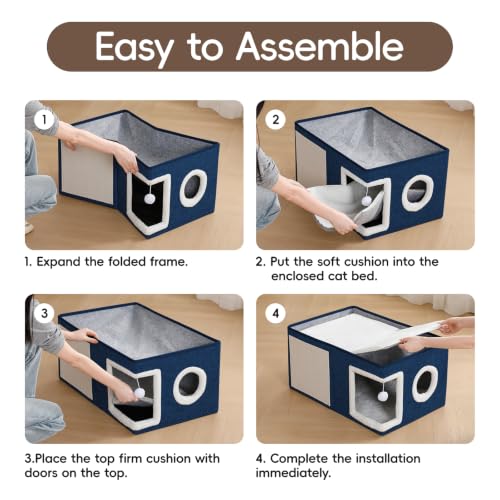 Easy to Assemble

1

1. Expand the folded frame.

2

2. Put the soft cushion into the enclosed cat bed.

3

3.Place the top firm cushion with doors on the top.

4

4. Complete the installation immediately.