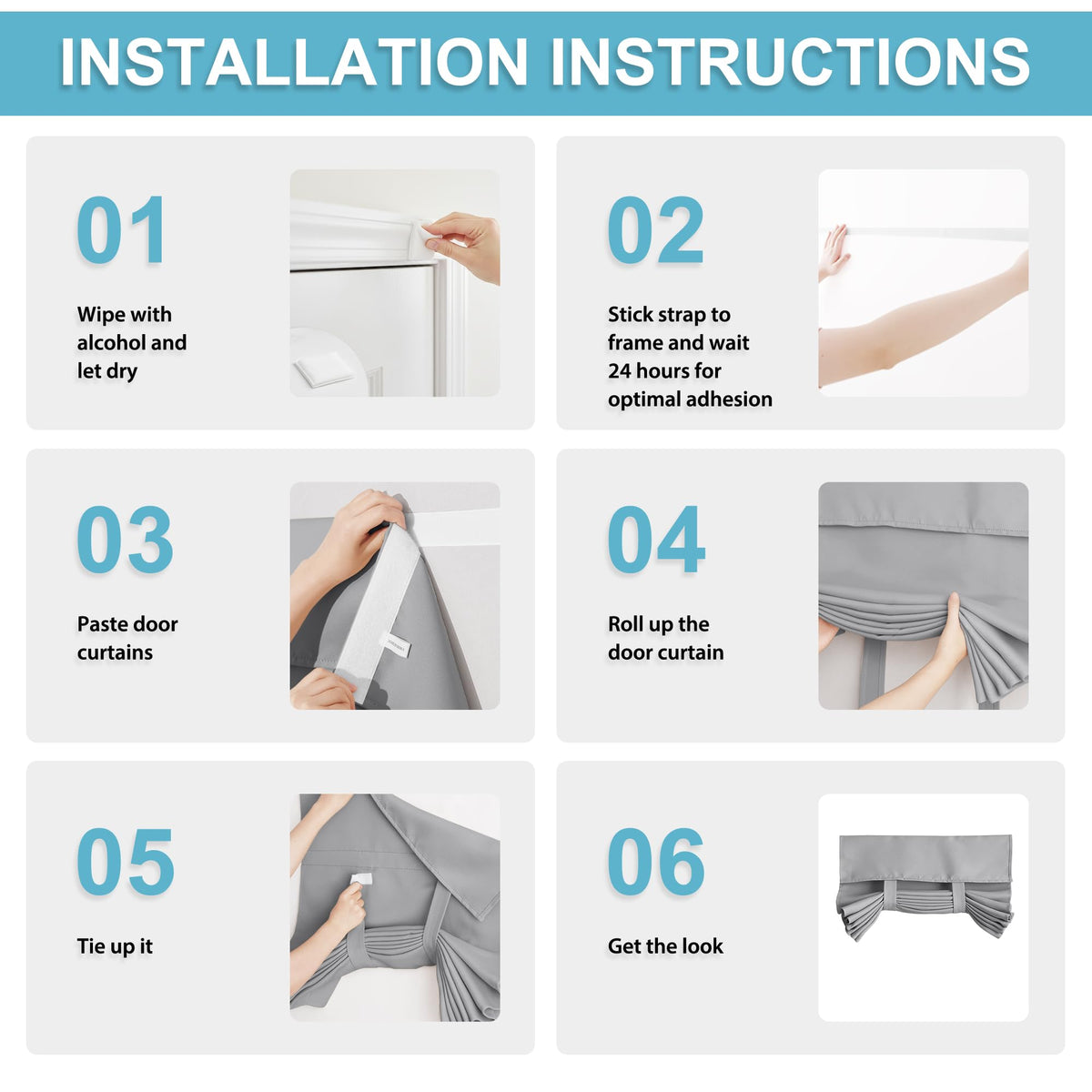 INSTALLATION INSTRUCTIONS

01

Wipe with alcohol and let dry

02

Stick strap to frame and wait 24 hours for optimal adhesion

03

Paste door curtains

04

Roll up the door curtain

05

Tie up it

06

Get the look