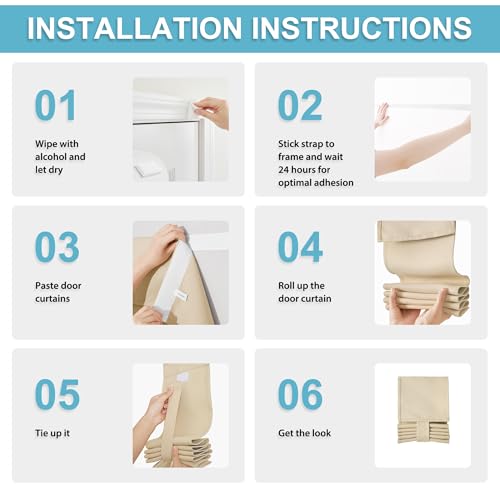 INSTALLATION INSTRUCTIONS

01

Wipe with alcohol and let dry

02

Stick strap to frame and wait 24 hours for optimal adhesion

03

Paste door curtains

04

Roll up the door curtain

05

Tie up it

06

Get the look