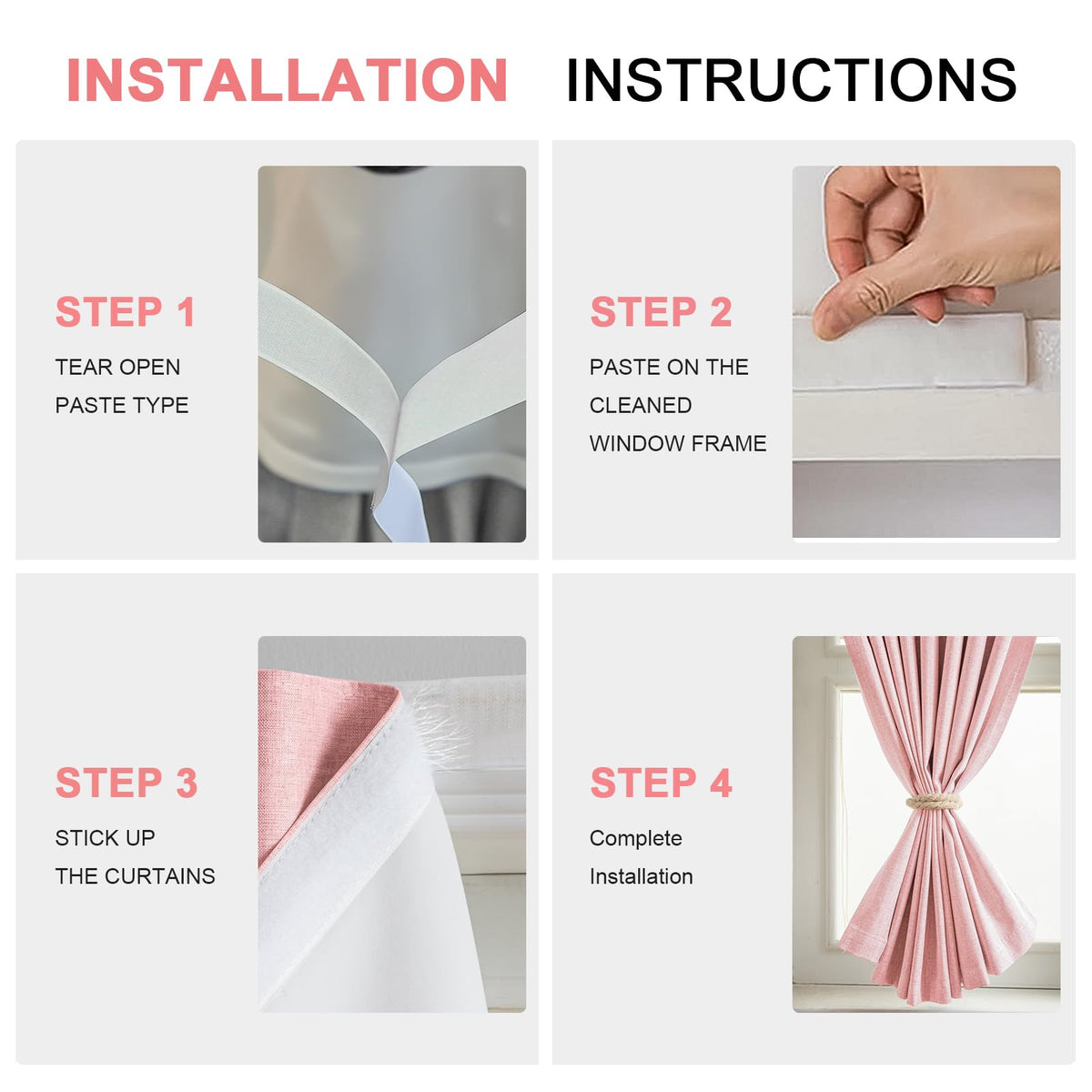 INSTALLATION INSTRUCTIONS

STEP 1
TEAR OPEN
PASTE TYPE

STEP 2
PASTE ON THE
CLEANED
WINDOW FRAME

STEP 3
STICK UP
THE CURTAINS

STEP 4
Complete
Installation