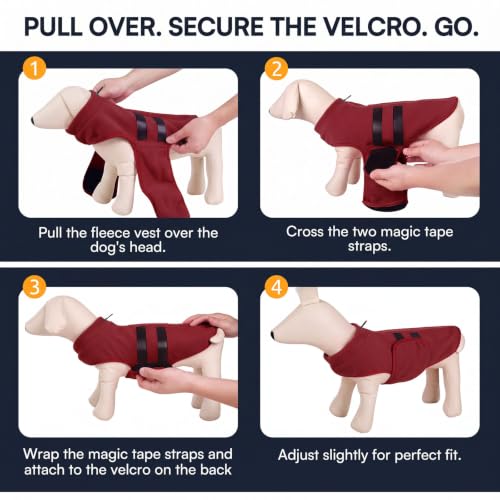 PULL OVER. SECURE THE VELCRO. GO.

1

Pull the fleece vest over the dog's head.

2

Cross the two magic tape straps.

3

Wrap the magic tape straps and attach to the velcro on the back

4

Adjust slightly for perfect fit.