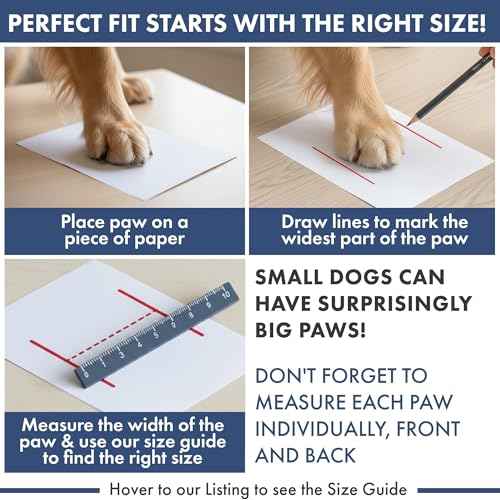 PERFECT FIT STARTS WITH THE RIGHT SIZE!

Place paw on a piece of paper

Draw lines to mark the widest part of the paw

0 1 2 3 4 5 6 7 8 9 10

Measure the width of the paw & use our size guide to find the right size

SMALL DOGS CAN HAVE SURPRISINGLY BIG PAWS!

DON'T FORGET TO MEASURE EACH PAW INDIVIDUALLY, FRONT AND BACK

Hover to our Listing to see the Size Guide