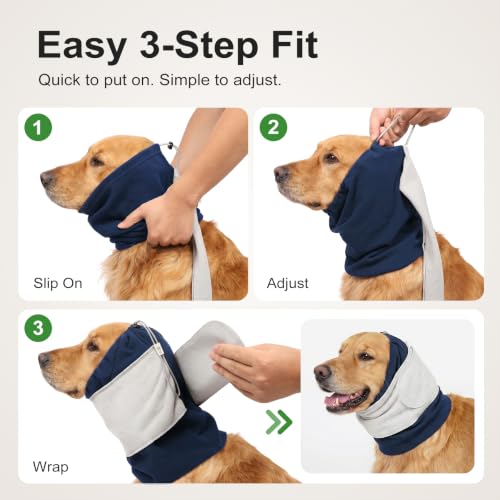 Easy 3-Step Fit

Quick to put on. Simple to adjust.

1

Slip On

2

Adjust

3

Wrap